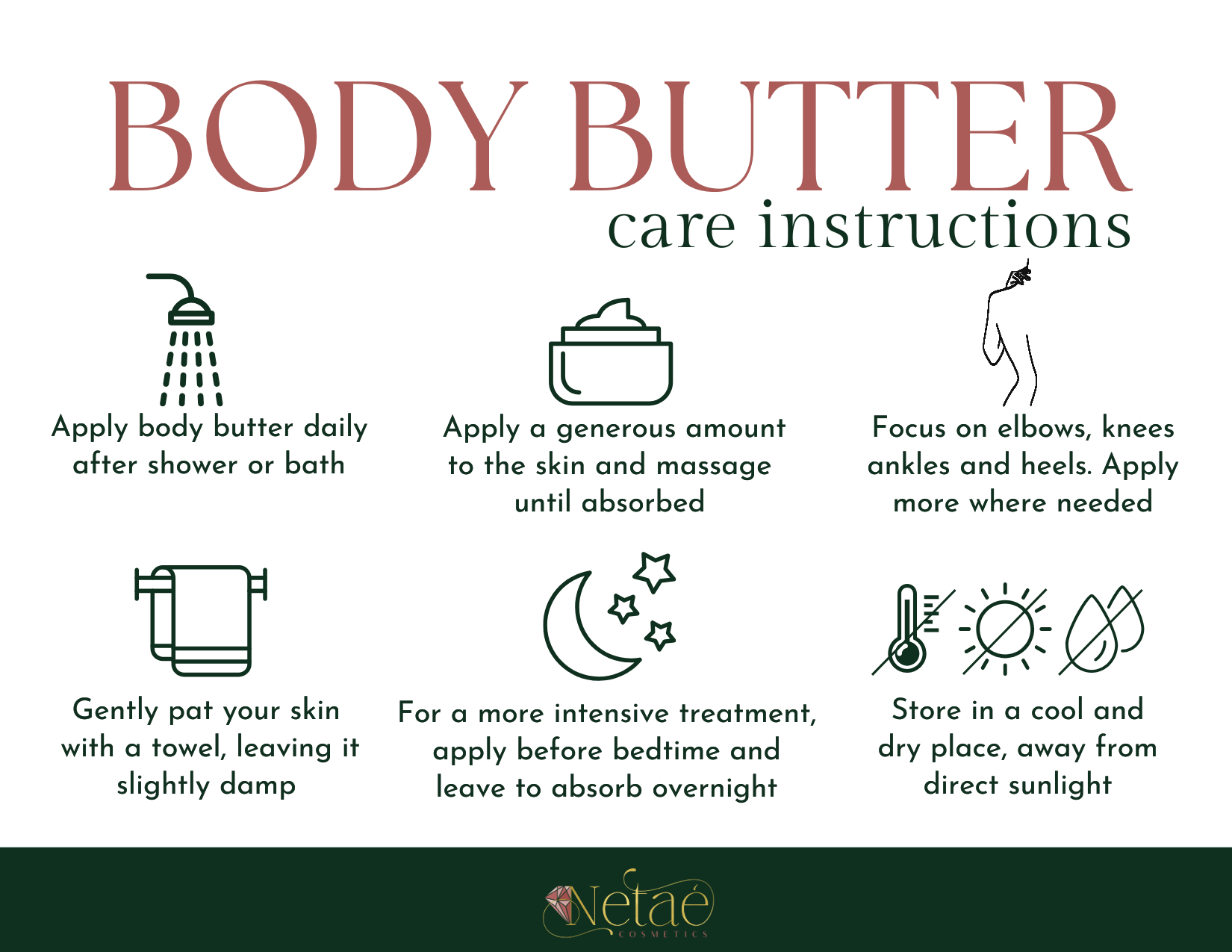 BODY BUTTER
care instructions

Apply body butter daily after shower or bath

Apply a generous amount to the skin and massage until absorbed

Focus on elbows, knees ankles and heels. Apply more where needed

Gently pat your skin with a towel, leaving it slightly damp

For a more intensive treatment, apply before bedtime and leave to absorb overnight

Store in a cool and dry place, away from direct sunlight

Netaé
COSMETICS